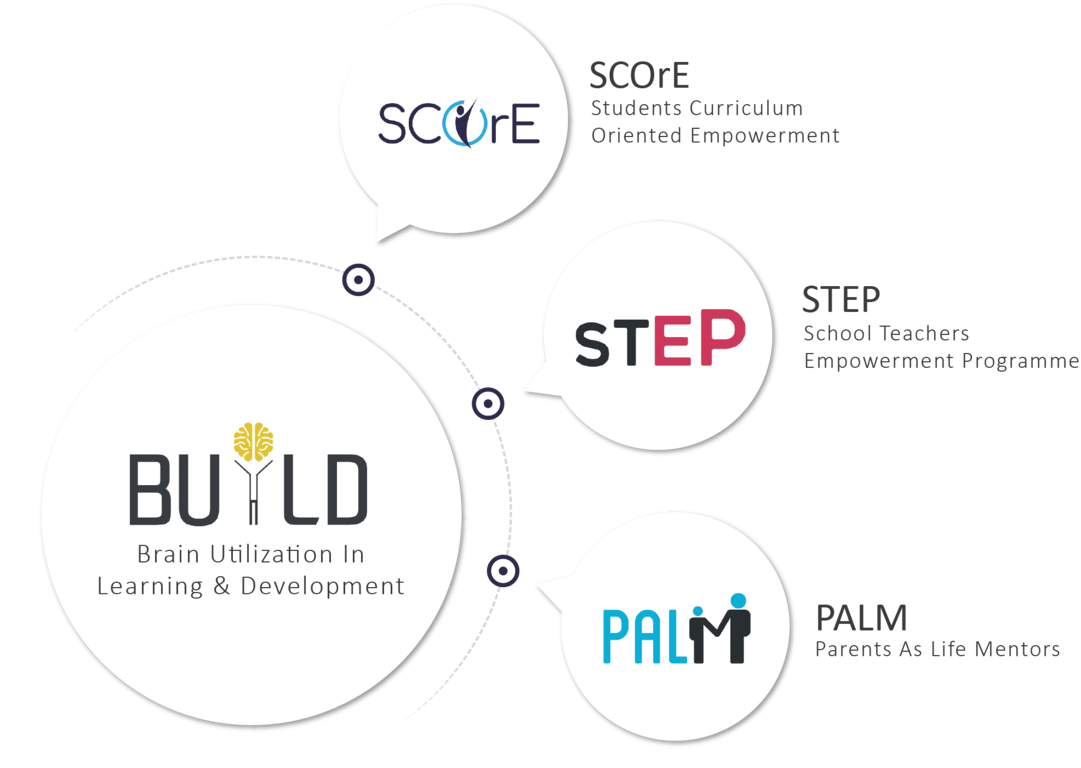 SCOrE

SCOrE
Students Curriculum
Oriented Empowerment

STEP

STEP
School Teachers
Empowerment Programme

BUILD
Brain Utilization In
Learning & Development

PALM

PALM
Parents As Life Mentors